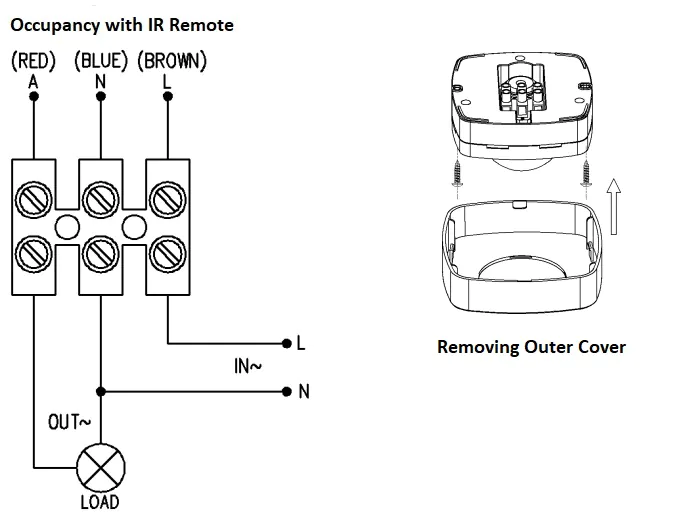 Occupancy with IR Remote

(RED) (BLUE) (BROWN)
A N L

L
IN~
N
OUT~
LOAD

Removing Outer Cover